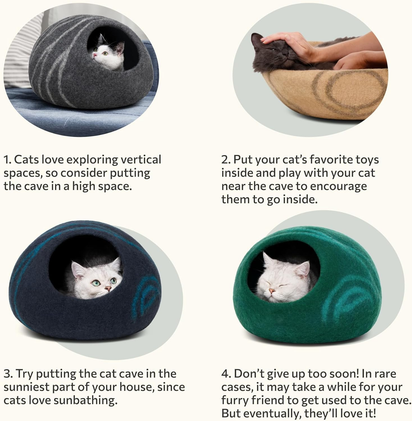 1. Cats love exploring vertical spaces, so consider putting the cave in a high space.

2. Put your cat's favorite toys inside and play with your cat near the cave to encourage them to go inside.

3. Try putting the cat cave in the sunniest part of your house, since cats love sunbathing.

4. Don't give up too soon! In rare cases, it may take a while for your furry friend to get used to the cave. But eventually, they'll love it!